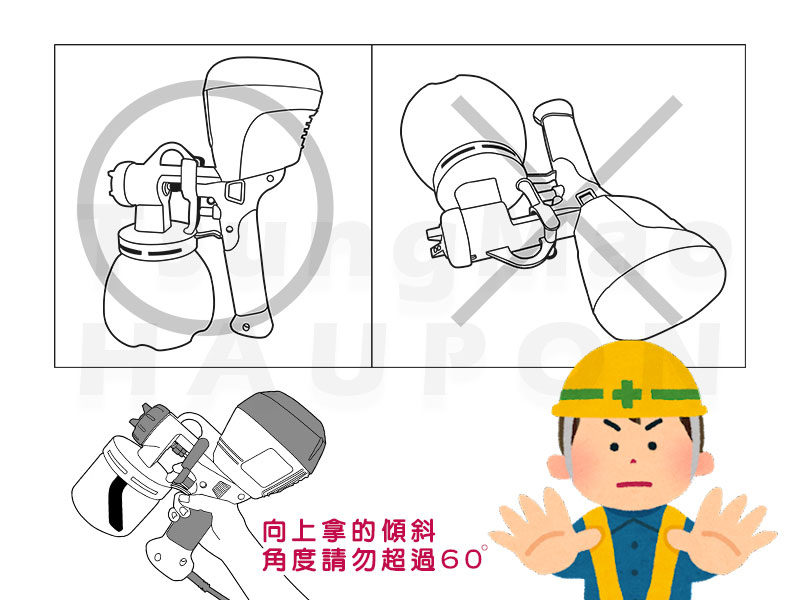 TsungMao
HAUPON

向上拿的傾斜
角度請勿超過60°